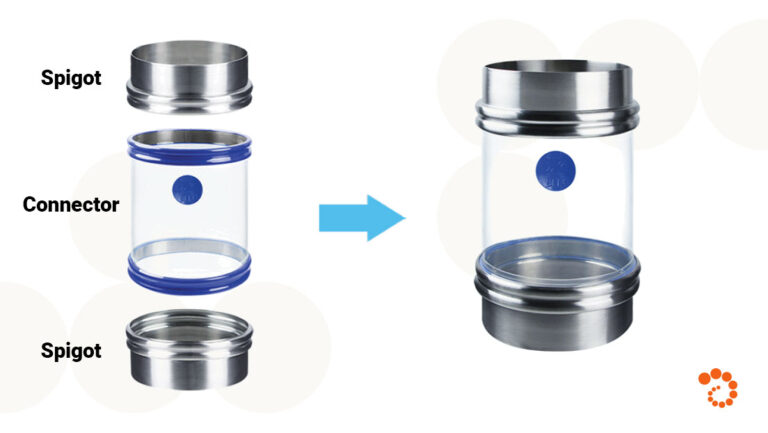 Spigot

Connector

Spigot